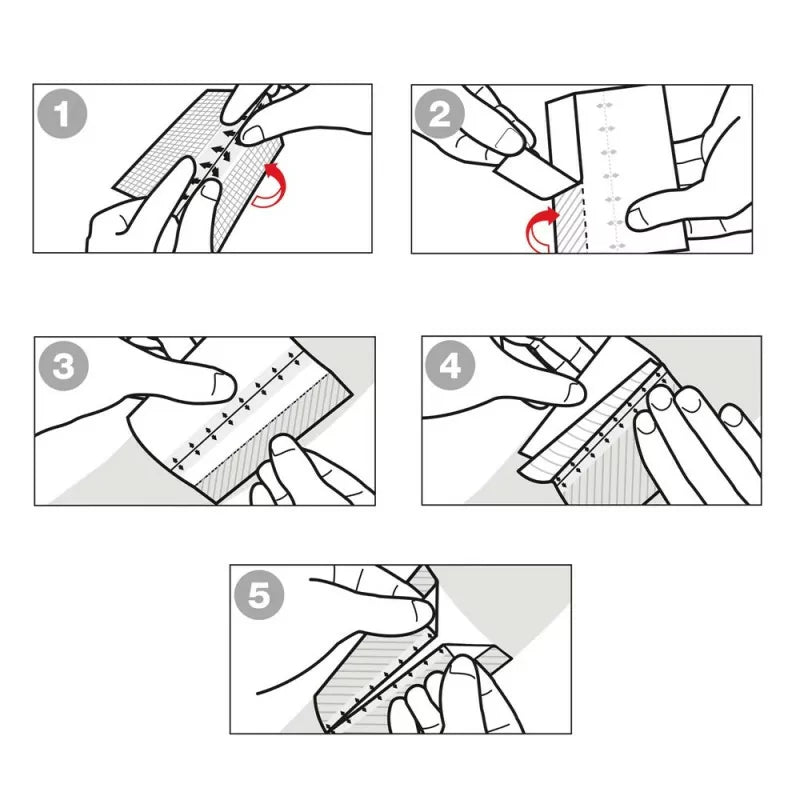 1

2

3

4

5